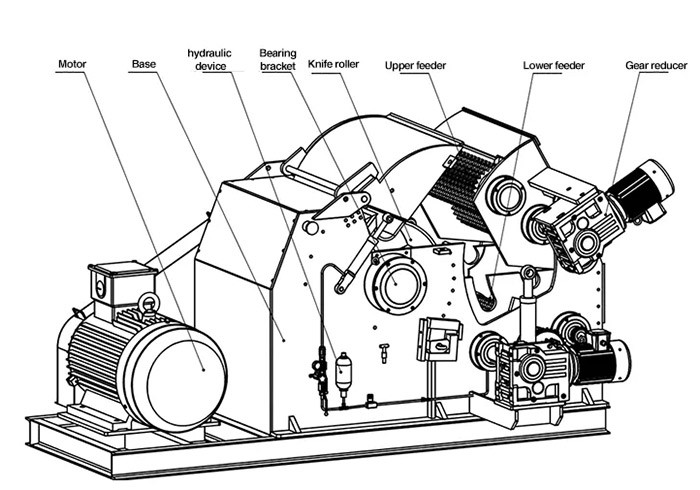 Motor
Base
hydraulic device
Bearing bracket
Knife roller
Upper feeder
Lower feeder
Gear reducer